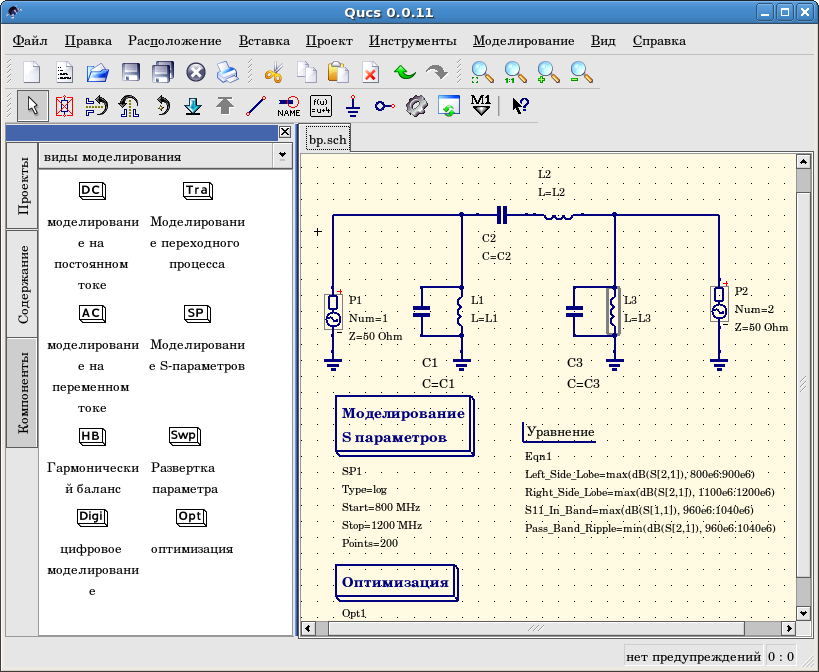 Qucs 0.0.11

Файл Правка Расположение Вставка Проект Инструменты Моделирование Вид Справка

NAME

M1

Проекты

Содержание

Компоненты

виды моделирования

DC
моделирование на постоянном токе

Tra
Моделирование переходного процесса

AC
моделирование на переменном токе

SP
Моделирование S-параметров

HB
Гармонический баланс

Swp
Развертка параметра

Digi
цифровое моделирование

Opt
оптимизация

bp.sch

L2
L=L2

C2
C=C2

P1
Num=1
Z=50 Ohm

L1
L=L1

C1
C=C1

L3
L=L3

C3
C=C3

P2
Num=2
Z=50 Ohm

Моделирование S параметров

SP1
Type=log
Start=800 MHz
Stop=1200 MHz
Points=200

Уравнение

Eqn1
Left_Side_Lobe=max(dB(S[2,1]), 800e6:900e6)
Right_Side_Lobe=max(dB(S[2,1]), 1100e6:1200e6)
S11_In_Band=max(dB(S[1,1]), 960e6:1040e6)
Pass_Band_Ripple=min(dB(S[2,1]), 960e6:1040e6)

Оптимизация

Opt1

нет предупреждений 0 : 0